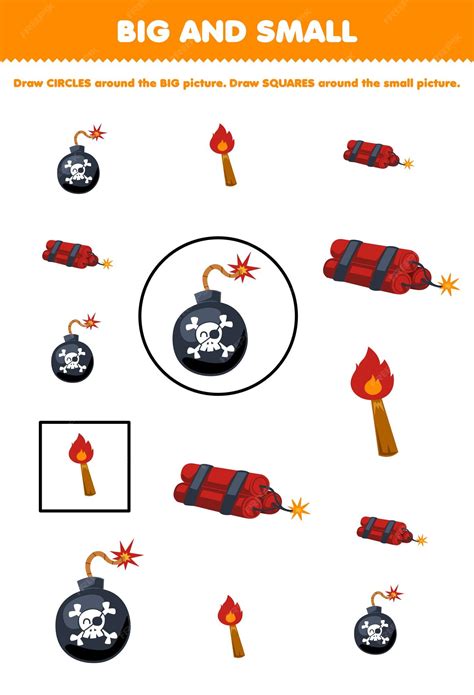 BIG AND SMALL

Draw CIRCLES around the BIG picture. Draw SQUARES around the small picture.