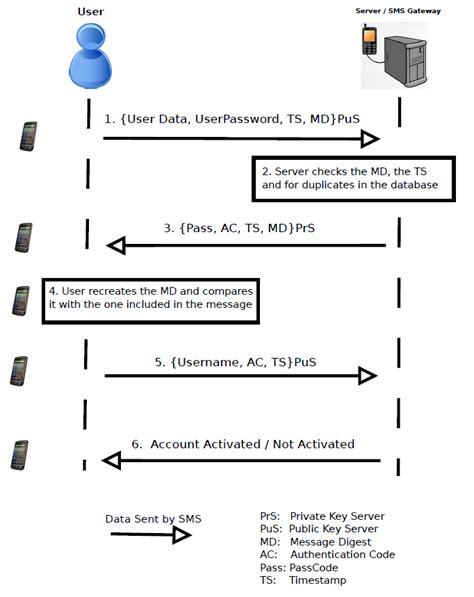 User

Server / SMS Gateway

1. {User Data, UserPassword, TS, MD}PuS

2. Server checks the MD, the TS and for duplicates in the database

3. {Pass, AC, TS, MD}PrS

4. User recreates the MD and compares it with the one included in the message

5. {Username, AC, TS}PuS

6. Account Activated / Not Activated

Data Sent by SMS

PrS: Private Key Server
PuS: Public Key Server
MD: Message Digest
AC: Authentication Code
Pass: PassCode
TS: Timestamp