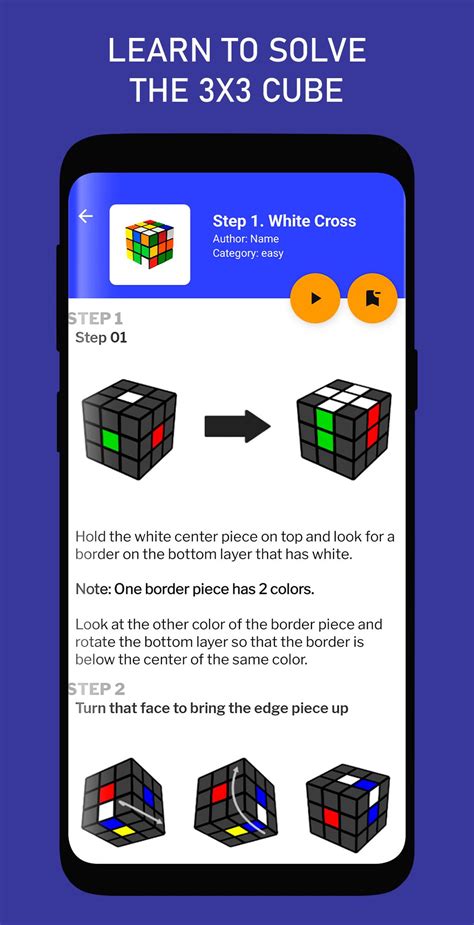 LEARN TO SOLVE THE 3X3 CUBE

Step 1. White Cross
Author: Name
Category: easy

STEP 1
Step 01

Hold the white center piece on top and look for a border on the bottom layer that has white.

Note: One border piece has 2 colors.

Look at the other color of the border piece and rotate the bottom layer so that the border is below the center of the same color.

STEP 2
Turn that face to bring the edge piece up