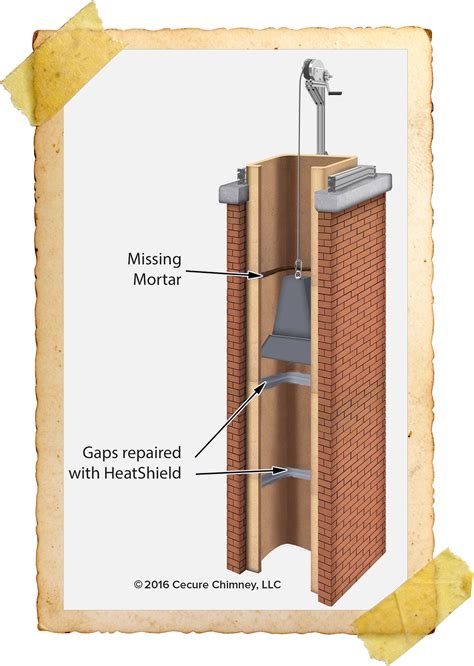 Missing Mortar

Gaps repaired with HeatShield

© 2016 Cecure Chimney, LLC