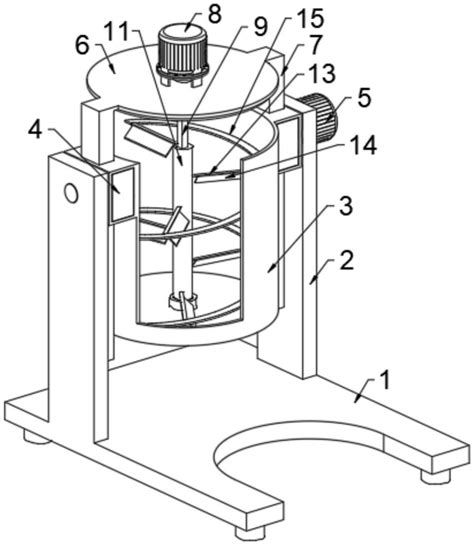 8
11
9
15
6
7
13
5
4
14
3
2
1