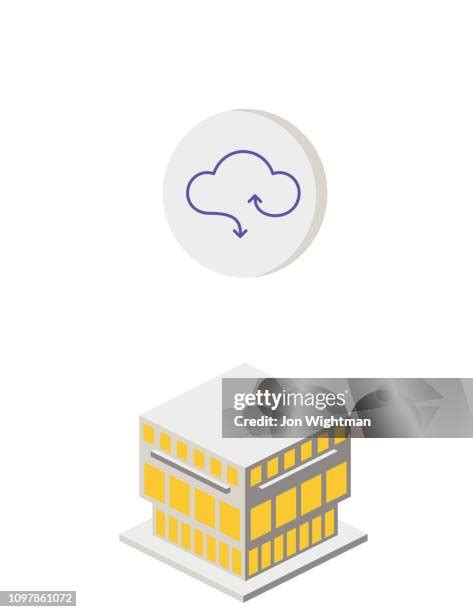 gettyimages
Credit: Jon Wightman

1097861072