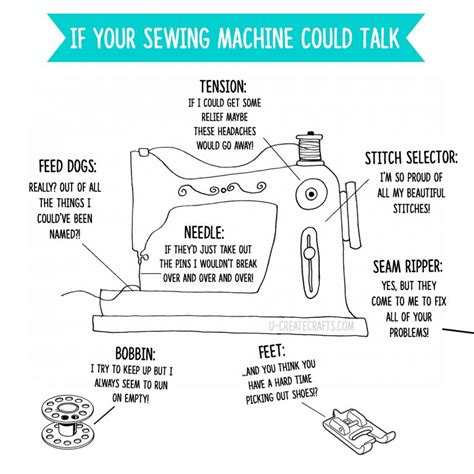 IF YOUR SEWING MACHINE COULD TALK

TENSION:
IF I COULD GET SOME RELIEF MAYBE THESE HEADACHES WOULD GO AWAY!

FEED DOGS:
REALLY? OUT OF ALL THE THINGS I COULD'VE BEEN NAMED?!

STITCH SELECTOR:
I'M SO PROUD OF ALL MY BEAUTIFUL STITCHES!

NEEDLE:
IF THEY'D JUST TAKE OUT THE PINS I WOULDN'T BREAK OVER AND OVER AND OVER!

SEAM RIPPER:
YES, BUT THEY COME TO ME TO FIX ALL OF YOUR PROBLEMS!

U-CREATECRAFTS.COM

BOBBIN:
I TRY TO KEEP UP BUT I ALWAYS SEEM TO RUN ON EMPTY!

FEET:
...AND YOU THINK YOU HAVE A HARD TIME PICKING OUT SHOES!?