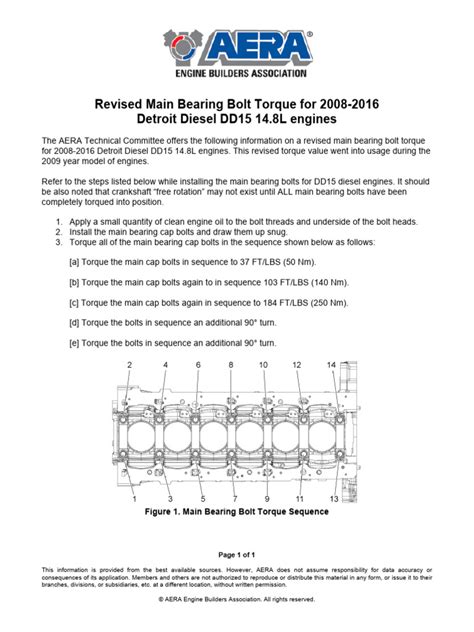 AERA®
ENGINE BUILDERS ASSOCIATION

Revised Main Bearing Bolt Torque for 2008-2016
Detroit Diesel DD15 14.8L engines

The AERA Technical Committee offers the following information on a revised main bearing bolt torque for 2008-2016 Detroit Diesel DD15 14.8L engines. This revised torque value went into usage during the 2009 year model of engines.

Refer to the steps listed below while installing the main bearing bolts for DD15 diesel engines. It should be also noted that crankshaft "free rotation" may not exist until ALL main bearing bolts have been completely torqued into position.

1. Apply a small quantity of clean engine oil to the bolt threads and underside of the bolt heads.
2. Install the main bearing cap bolts and draw them up snug.
3. Torque all of the main bearing cap bolts in the sequence shown below as follows:

[a] Torque the main cap bolts in sequence to 37 FT/LBS (50 Nm).

[b] Torque the main cap bolts again to in sequence 103 FT/LBS (140 Nm).

[c] Torque the main cap bolts again in sequence to 184 FT/LBS (250 Nm).

[d] Torque the bolts in sequence an additional 90° turn.

[e] Torque the bolts in sequence an additional 90° turn.

2 4 6 8 10 12 14

1 3 5 7 9 11 13

Figure 1. Main Bearing Bolt Torque Sequence

Page 1 of 1

This information is provided from the best available sources. However, AERA does not assume responsibility for data accuracy or consequences of its application. Members and others are not authorized to reproduce or distribute this material in any form, or issue it to their branches, divisions, or subsidiaries, etc. at a different location, without written permission.

© AERA Engine Builders Association. All rights reserved.