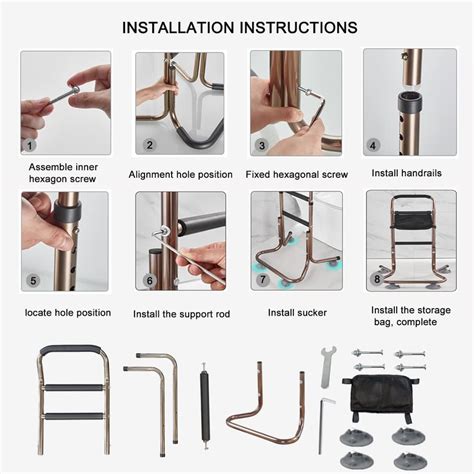 INSTALLATION INSTRUCTIONS

1

Assemble inner hexagon screw

2

Alignment hole position

3

Fixed hexagonal screw

4

Install handrails

5

locate hole position

6

Install the support rod

7

Install sucker

8

Install the storage bag, complete