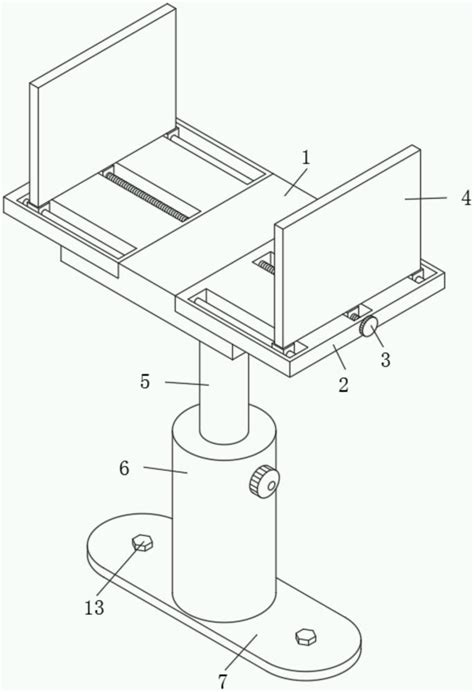 1
4
3
2
5
6
13
7