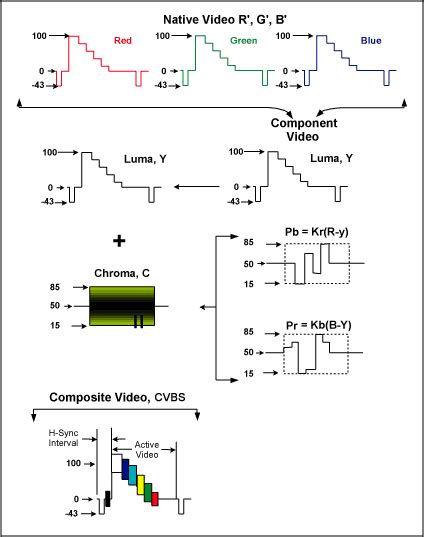 Native Video R', G', B'

100
Red
0
-43

100
Green
0
-43

100
Blue
0
-43

Component Video

100
Luma, Y
0
-43

100
Luma, Y
0
-43

+

Chroma, C
85
50
15

Pb = Kr(R-y)
85
50
15

Pr = Kb(B-Y)
85
50
15

Composite Video, CVBS

H-Sync Interval
Active Video
100
0
-43