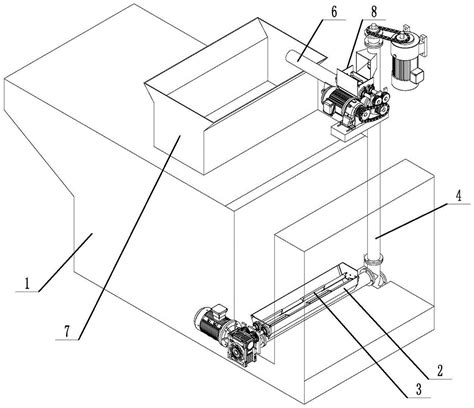 6
8
4
1
7
2
3