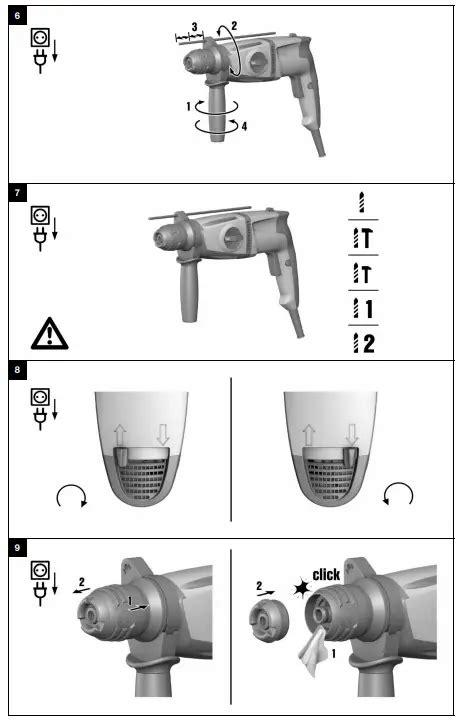 6

3
2
1
4

7

T
T
1
2

8

9

2
1

2
click
1