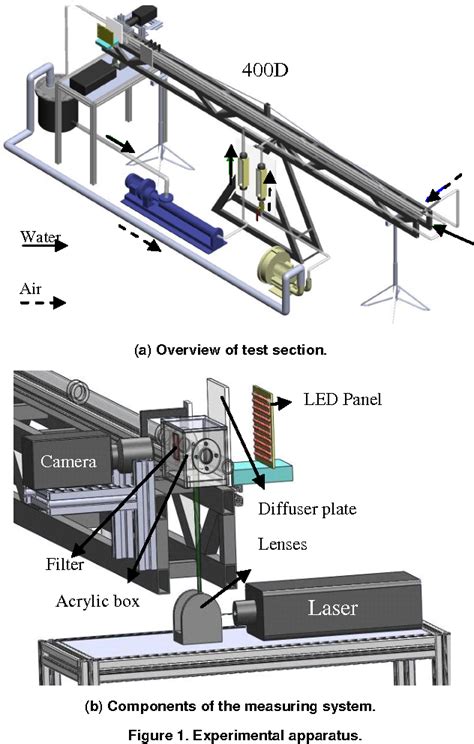 400D

Water

Air

(a) Overview of test section.

LED Panel

Camera

Diffuser plate

Lenses

Filter

Acrylic box

Laser

(b) Components of the measuring system.

Figure 1. Experimental apparatus.