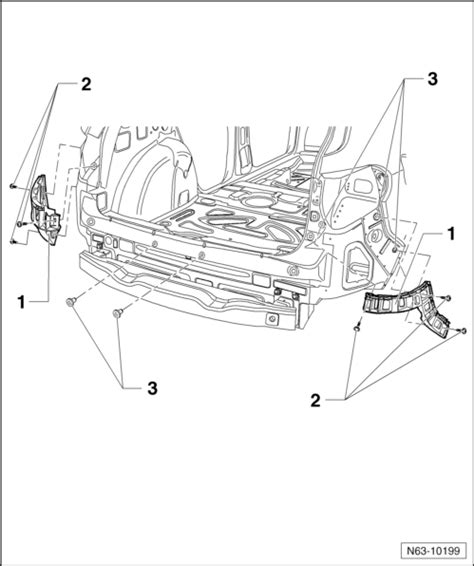 2
3
1
1
3
2
N63-10199