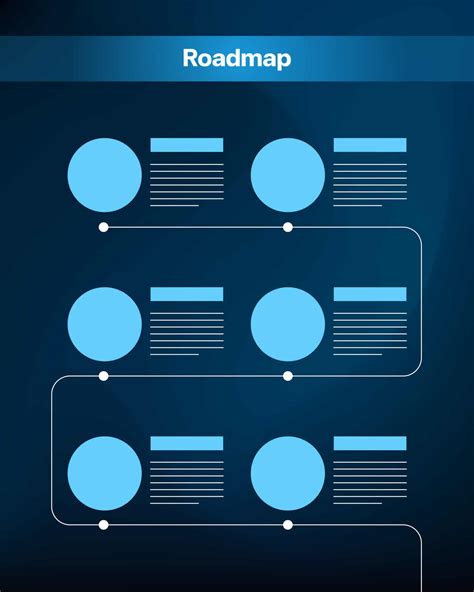 Roadmap