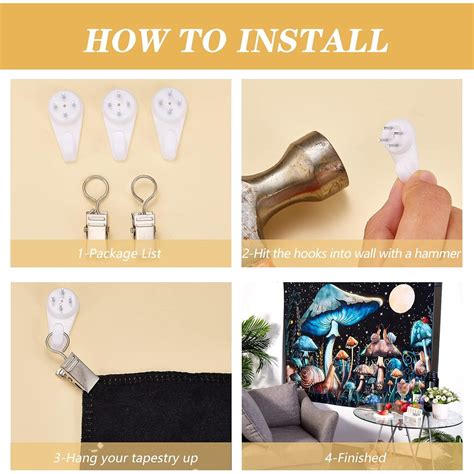 HOW TO INSTALL

1-Package List

2-Hit the hooks into wall with a hammer

3-Hang your tapestry up

4-Finished