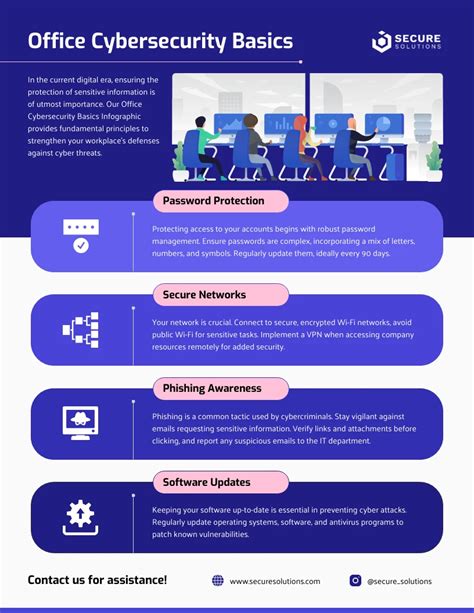 Office Cybersecurity Basics

SECURE SOLUTIONS

In the current digital era, ensuring the protection of sensitive information is of utmost importance. Our Office Cybersecurity Basics Infographic provides fundamental principles to strengthen your workplace's defenses against cyber threats.

Password Protection

Protecting access to your accounts begins with robust password management. Ensure passwords are complex, incorporating a mix of letters, numbers, and symbols. Regularly update them, ideally every 90 days.

Secure Networks

Your network is crucial. Connect to secure, encrypted Wi-Fi networks, avoid public Wi-Fi for sensitive tasks. Implement a VPN when accessing company resources remotely for added security.

Phishing Awareness

Phishing is a common tactic used by cybercriminals. Stay vigilant against emails requesting sensitive information. Verify links and attachments before clicking, and report any suspicious emails to the IT department.

Software Updates

Keeping your software up-to-date is essential in preventing cyber attacks. Regularly update operating systems, software, and antivirus programs to patch known vulnerabilities.

Contact us for assistance!

www.securesolutions.com

@secure_solutions