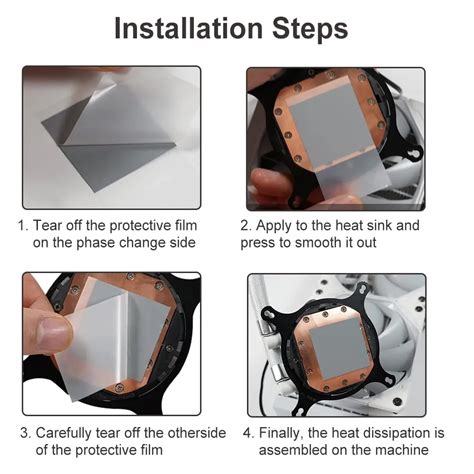 Installation Steps

1. Tear off the protective film on the phase change side

2. Apply to the heat sink and press to smooth it out

3. Carefully tear off the otherside of the protective film

4. Finally, the heat dissipation is assembled on the machine