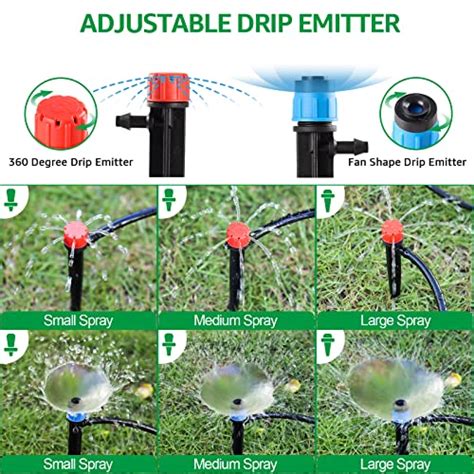 ADJUSTABLE DRIP EMITTER

360 Degree Drip Emitter

Fan Shape Drip Emitter

Small Spray

Medium Spray

Large Spray

Small Spray

Medium Spray

Large Spray