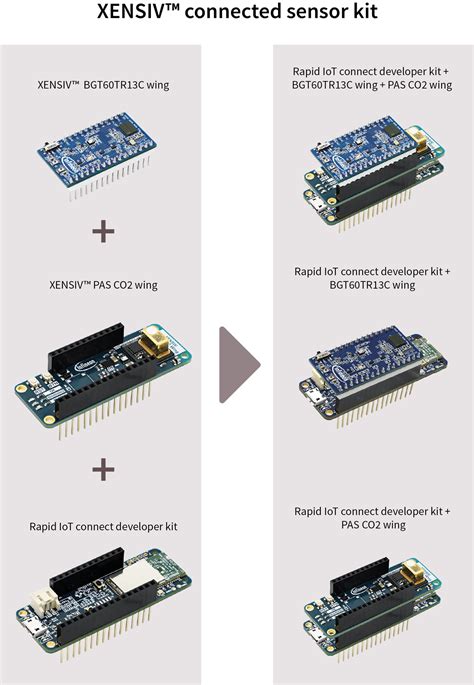 XENSIV™ connected sensor kit

XENSIV™ BGT60TR13C wing

+

XENSIV™ PAS CO2 wing

+

Rapid IoT connect developer kit

Rapid IoT connect developer kit + BGT60TR13C wing + PAS CO2 wing

Rapid IoT connect developer kit + BGT60TR13C wing

Rapid IoT connect developer kit + PAS CO2 wing