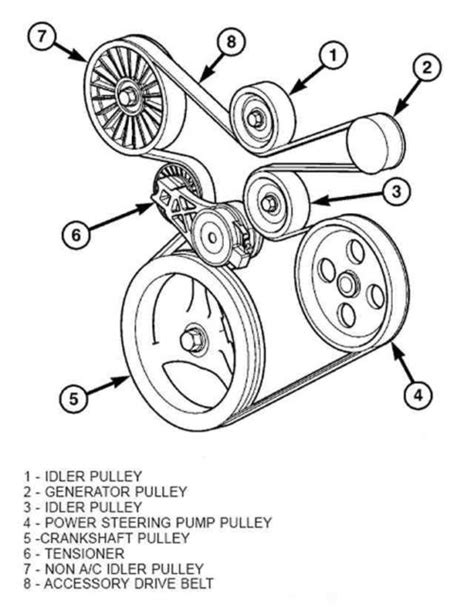 7
8
1
2
3
6
4
5

1 - IDLER PULLEY
2 - GENERATOR PULLEY
3 - IDLER PULLEY
4 - POWER STEERING PUMP PULLEY
5 -CRANKSHAFT PULLEY
6 - TENSIONER
7 - NON A/C IDLER PULLEY
8 - ACCESSORY DRIVE BELT