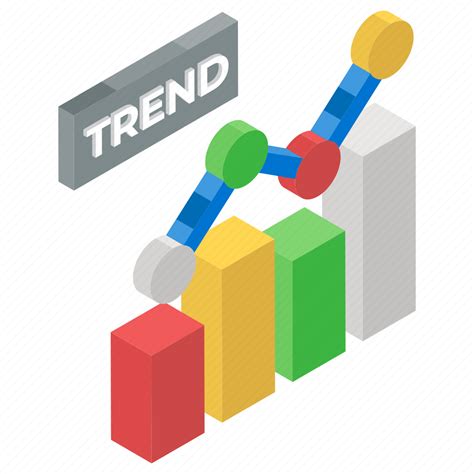 TREND