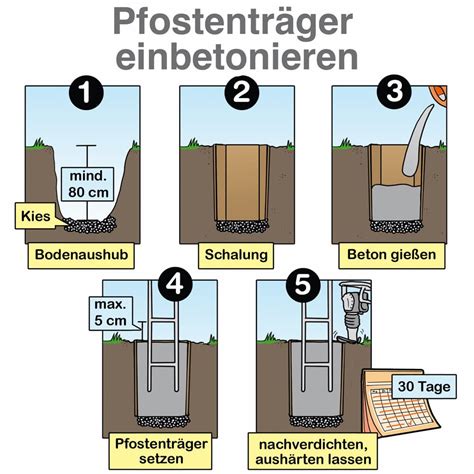 Pfostenträger einbetonieren

1
mind. 80 cm
Kies
Bodenaushub

2
Schalung

3
Beton gießen

4
max. 5 cm
Pfostenträger setzen

5
30 Tage
nachverdichten, aushärten lassen