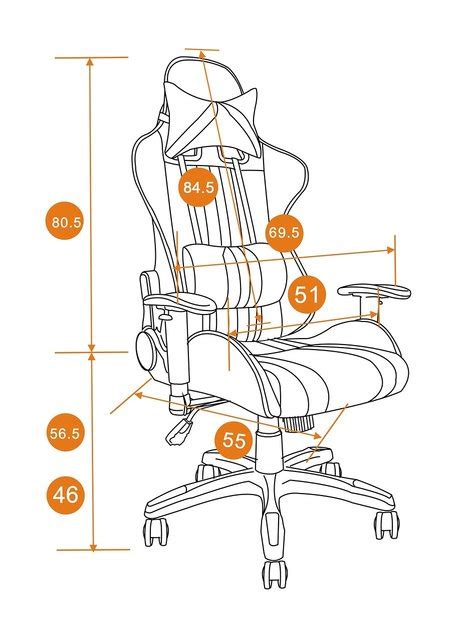 84.5

80.5

69.5

51

56.5

55

46