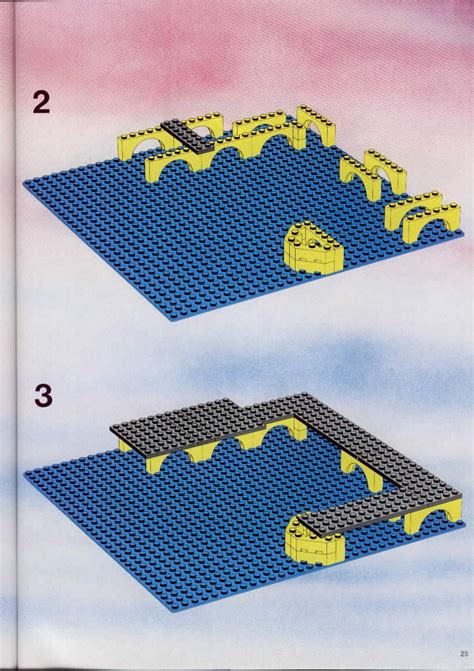 2

3

25