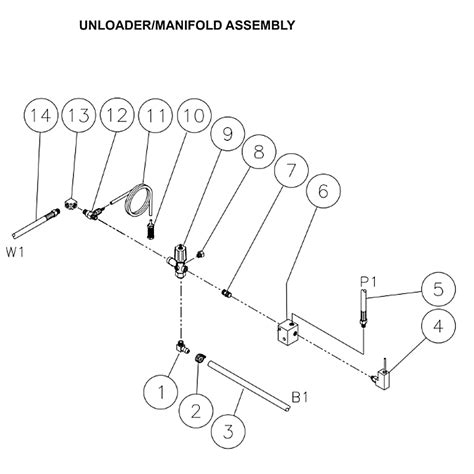 UNLOADER/MANIFOLD ASSEMBLY

14
13
12
11
10
9
8
7
6
W1
P1
5
4
1
2
3
B1