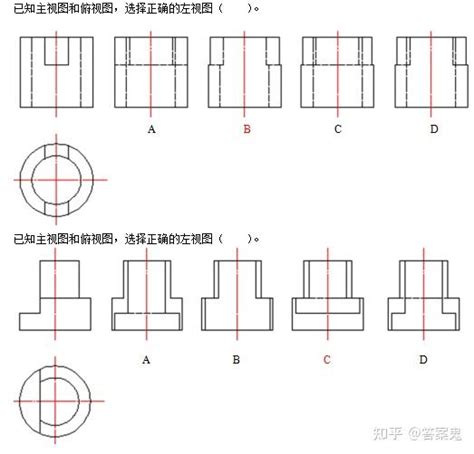 已知主视图和俯视图，选择正确的左视图（　　）。

A B C D

已知主视图和俯视图，选择正确的左视图（　　）。

A B C D

知乎 @答案鬼