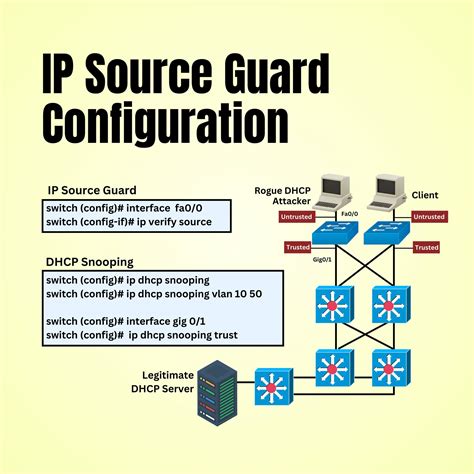 IP Source Guard Configuration

IP Source Guard

switch (config)# interface fa0/0
switch (config-if)# ip verify source

DHCP Snooping

switch (config)# ip dhcp snooping
switch (config)# ip dhcp snooping vlan 10 50

switch (config)# interface gig 0/1
switch (config)# ip dhcp snooping trust

Rogue DHCP Attacker

Client

Untrusted

Fa0/0

Untrusted

Trusted

Trusted

Gig0/1

Legitimate DHCP Server