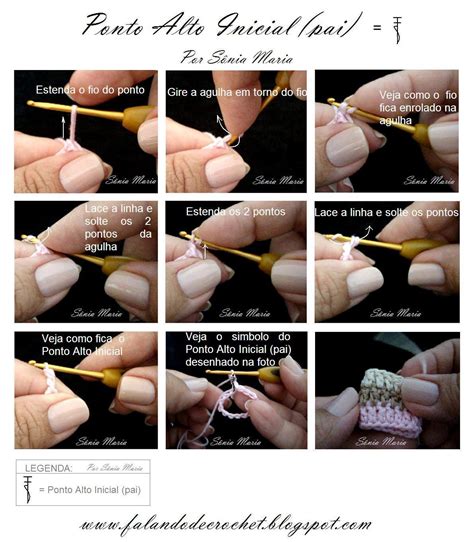 Ponto Alto Inicial (pai) =

Por Sônia Maria

Estenda o fio do ponto

Sônia Maria

Gire a agulha em torno do fio

Sônia Maria

Veja como o fio fica enrolado na agulha

Sônia Maria

Lace a linha e solte os 2 pontos da agulha

Sônia Maria

Estenda os 2 pontos

Sônia Maria

Lace a linha e solte os pontos

Sônia Maria

Veja como fica o Ponto Alto Inicial

Sônia Maria

Veja o simbolo do Ponto Alto Inicial (pai) desenhado na foto

Sônia Maria

Sônia Maria

LEGENDA: Por Sônia Maria

= Ponto Alto Inicial (pai)

www.falandodecrochet.blogspot.com