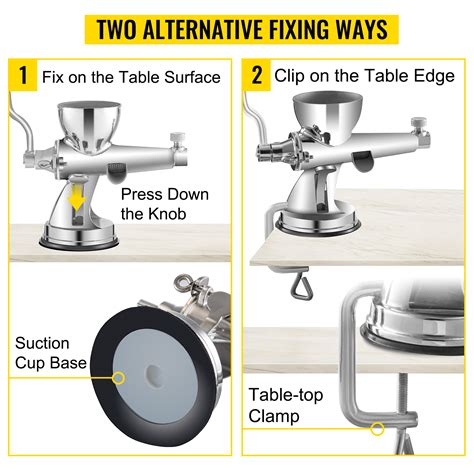 TWO ALTERNATIVE FIXING WAYS

1 Fix on the Table Surface

Press Down the Knob

Suction Cup Base

2 Clip on the Table Edge

Table-top Clamp