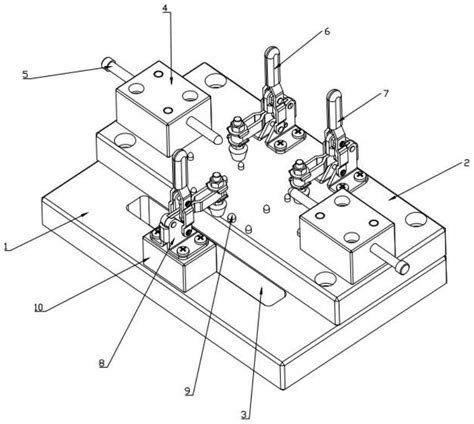 4
6
5
7
2
1
10
8
9
3