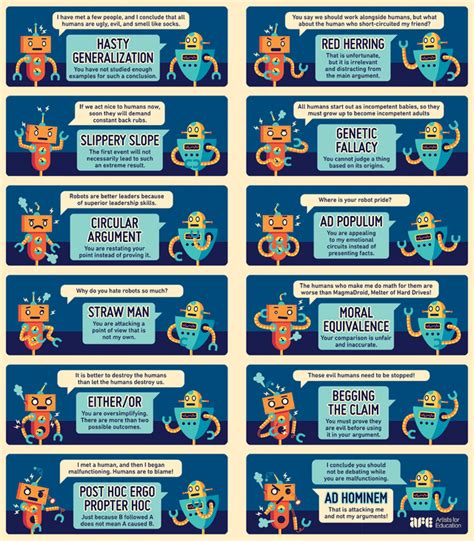 I have met a few people, and I conclude that all humans are ugly, evil, and smell like socks.

HASTY GENERALIZATION

You have not studied enough examples for such a conclusion.

If we act nice to humans now, soon they will demand constant back rubs.

SLIPPERY SLOPE

The first event will not necessarily lead to such an extreme result.

Robots are better leaders because of superior leadership skills.

CIRCULAR ARGUMENT

You are restating your point instead of proving it.

Why do you hate robots so much?

STRAW MAN

You are attacking a point of view that is not my own.

It is better to destroy the humans than let the humans destroy us.

EITHER/OR

You are oversimplifying. There are more than two possible outcomes.

I met a human, and then I began malfunctioning. Humans are to blame!

POST HOC ERGO PROPTER HOC

Just because B followed A does not mean A caused B.

You say we should work alongside humans, but what about the human who short-circuited my friend?

RED HERRING

That is unfortunate, but it is irrelevant and distracting from the main argument.

All humans start out as incompetent babies, so they must grow up to become incompetent adults

GENETIC FALLACY

You cannot judge a thing based on its origins.

Where is your robot pride?

AD POPULUM

You are appealing to my emotional circuits instead of presenting facts.

The humans who make me do math for them are worse than MagmaDroid, Melter of Hard Drives!

MORAL EQUIVALENCE

Your comparison is unfair and inaccurate.

Those evil humans need to be stopped!

BEGGING THE CLAIM

You must prove they are evil before using it in your argument.

I conclude you should not be debating while you are malfunctioning.

AD HOMINEM

That is attacking me and not my arguments!

AFE Artists for Education