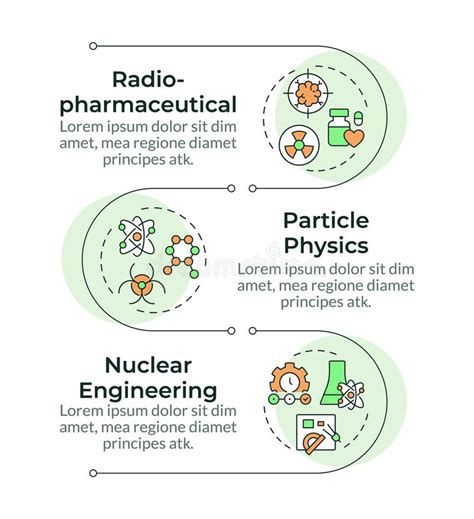 Radio-pharmaceutical
Lorem ipsum dolor sit dim amet, mea regione diamet principes atk.

Particle Physics
Lorem ipsum dolor sit dim amet, mea regione diamet principes atk.

Nuclear Engineering
Lorem ipsum dolor sit dim amet, mea regione diamet principes atk.