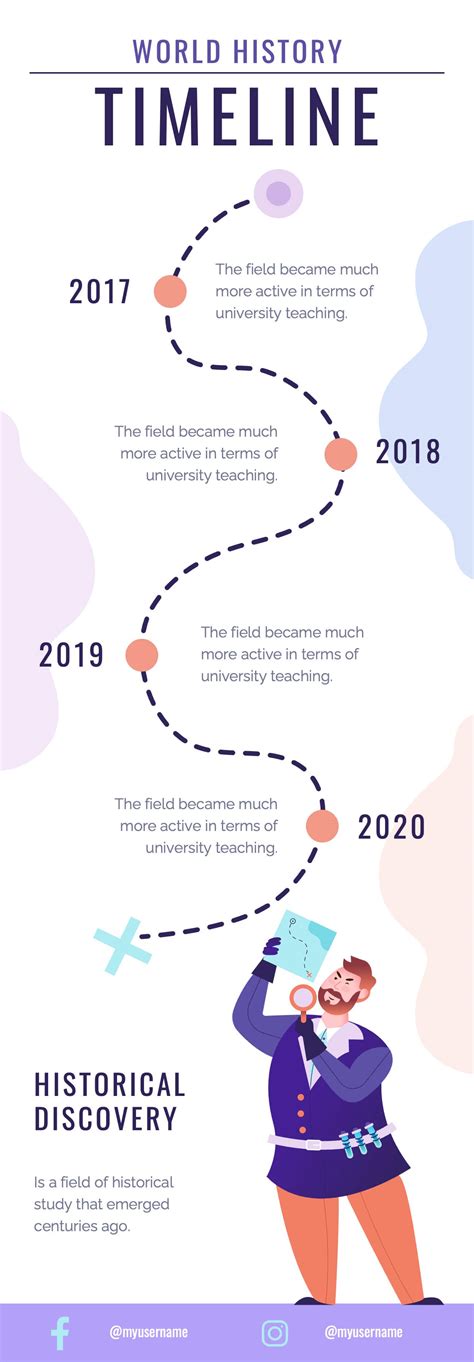 WORLD HISTORY

TIMELINE

2017

The field became much more active in terms of university teaching.

The field became much more active in terms of university teaching.

2018

2019

The field became much more active in terms of university teaching.

The field became much more active in terms of university teaching.

2020

HISTORICAL DISCOVERY

Is a field of historical study that emerged centuries ago.

@myusername

@myusername