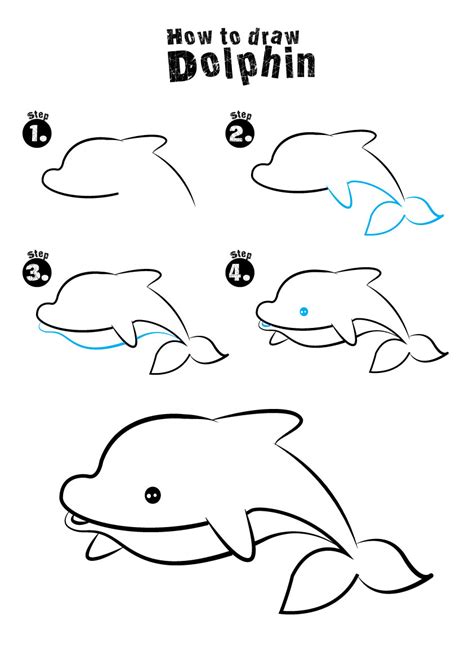 How to draw
Dolphin

Step
1.

Step
2.

Step
3.

Step
4.