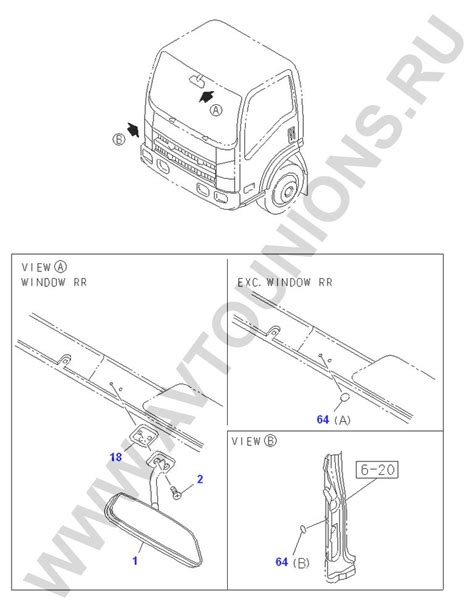 WWW.AVTOUNIONS.RU

Ⓐ
Ⓑ

VIEW Ⓐ
WINDOW RR

18
2
1

EXC. WINDOW RR

64 (A)

VIEW Ⓑ

6-20

64 (B)