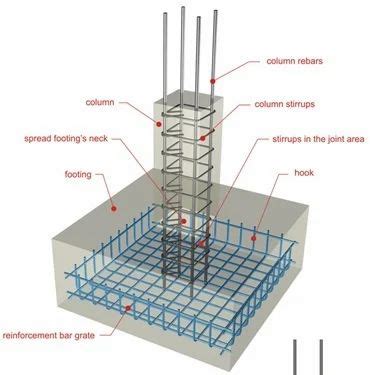 column rebars

column

column stirrups

spread footing's neck

stirrups in the joint area

footing

hook

reinforcement bar grate