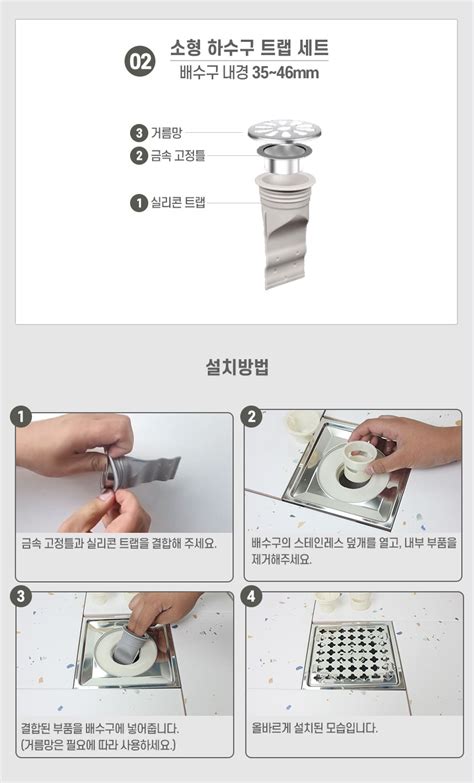 02 소형 하수구 트랩 세트
배수구 내경 35~46mm

3 거름망
2 금속 고정틀
1 실리콘 트랩

설치방법

1
금속 고정틀과 실리콘 트랩을 결합해 주세요.

2
배수구의 스테인레스 덮개를 열고, 내부 부품을 제거해주세요.

3
결합된 부품을 배수구에 넣어줍니다.
(거름망은 필요에 따라 사용하세요.)

4
올바르게 설치된 모습입니다.