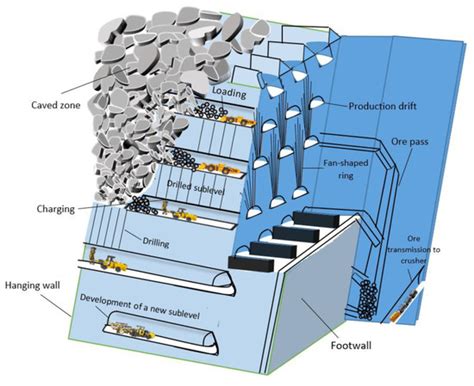 Caved zone
Loading
Production drift
Ore pass
Fan-shaped ring
Drilled sublevel
Charging
Drilling
Ore transmission to crusher
Hanging wall
Development of a new sublevel
Footwall