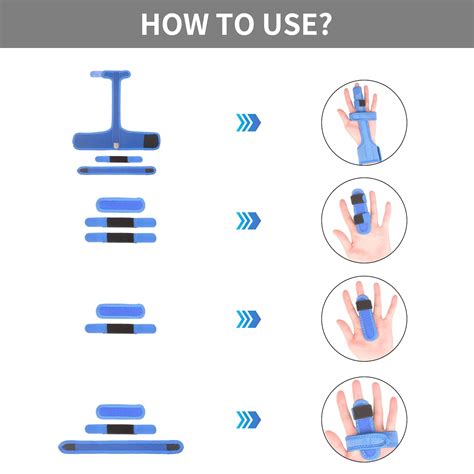 HOW TO USE?