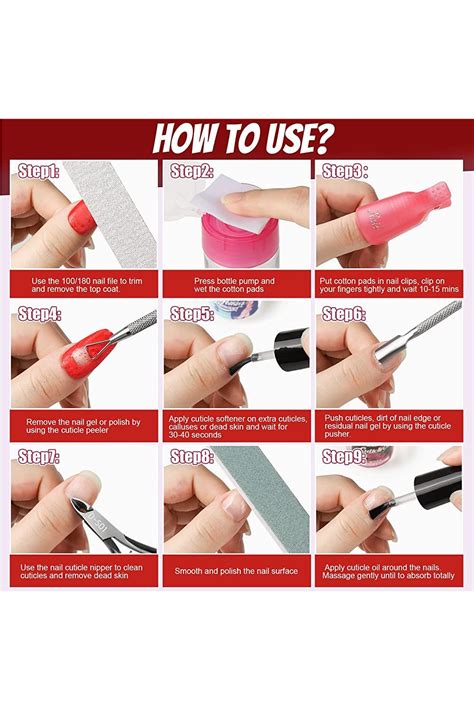 HOW TO USE?

Step1:
Use the 100/180 nail file to trim and remove the top coat.

Step2:
Press bottle pump and wet the cotton pads

Step3:
Put cotton pads in nail clips, clip on your fingers tightly and wait 10-15 mins

Step4:
Remove the nail gel or polish by using the cuticle peeler

Step5:
Apply cuticle softener on extra cuticles, calluses or dead skin and wait for 30-40 seconds

Step6:
Push cuticles, dirt of nail edge or residual nail gel by using the cuticle pusher.

Step7:
D-501
Use the nail cuticle nipper to clean cuticles and remove dead skin

Step8:
Smooth and polish the nail surface

Step9:
Apply cuticle oil around the nails. Massage gently until to absorb totally