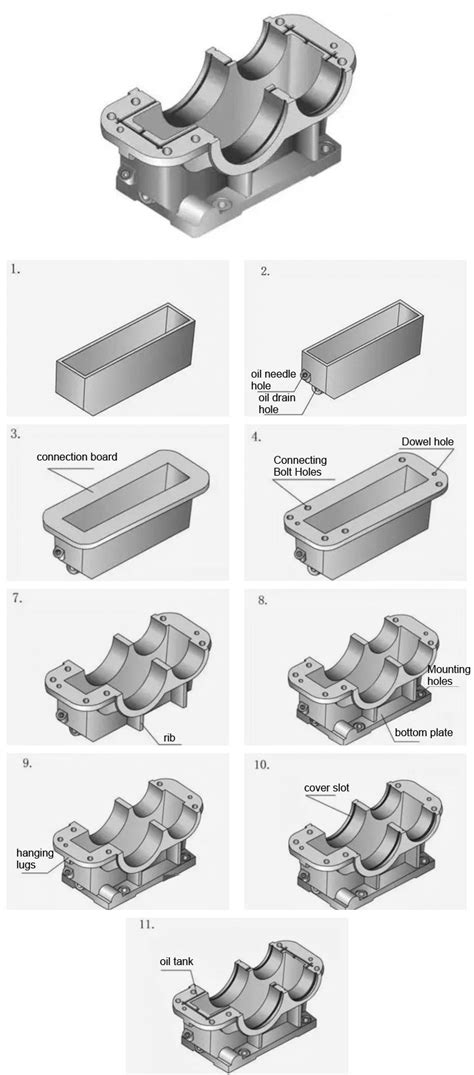 1.

2.

oil needle hole

oil drain hole

3.

connection board

4.

Connecting Bolt Holes

Dowel hole

7.

rib

8.

Mounting holes

bottom plate

9.

hanging lugs

10.

cover slot

11.

oil tank