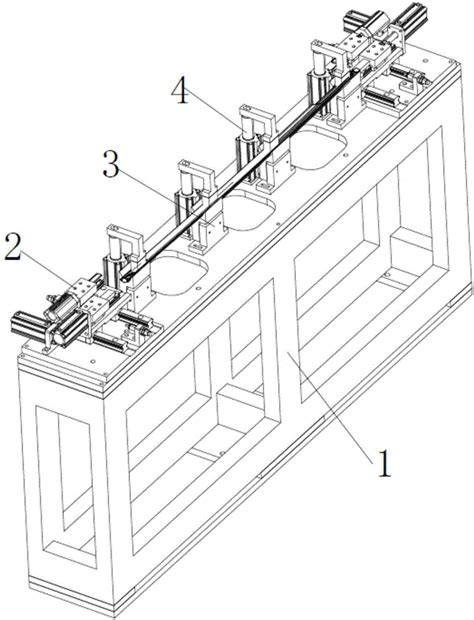 4
3
2
1