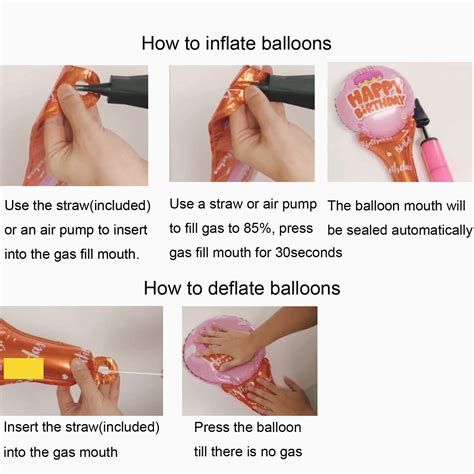 How to inflate balloons

HAPPY BIRTHDAY

Use the straw(included) or an air pump to insert into the gas fill mouth.

Use a straw or air pump to fill gas to 85%, press gas fill mouth for 30seconds

The balloon mouth will be sealed automatically

How to deflate balloons

Insert the straw(included) into the gas mouth

Press the balloon till there is no gas