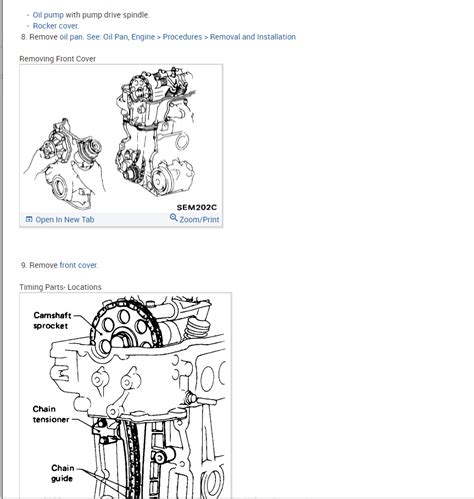 - Oil pump with pump drive spindle.
- Rocker cover.

8. Remove oil pan. See: Oil Pan, Engine > Procedures > Removal and Installation

Removing Front Cover

SEM202C

Open In New Tab

Zoom/Print

9. Remove front cover.

Timing Parts- Locations

Camshaft sprocket

Chain tensioner

Chain guide