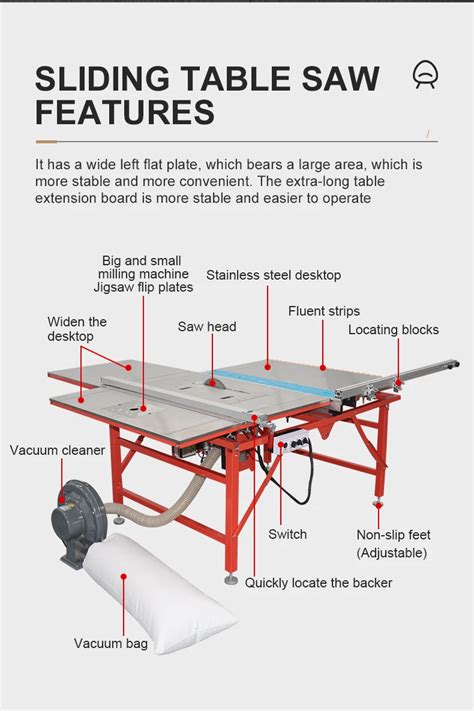 SLIDING TABLE SAW FEATURES

It has a wide left flat plate, which bears a large area, which is more stable and more convenient. The extra-long table extension board is more stable and easier to operate

Big and small milling machine Jigsaw flip plates

Stainless steel desktop

Fluent strips

Widen the desktop

Saw head

Locating blocks

Vacuum cleaner

Switch

Non-slip feet (Adjustable)

Quickly locate the backer

Vacuum bag