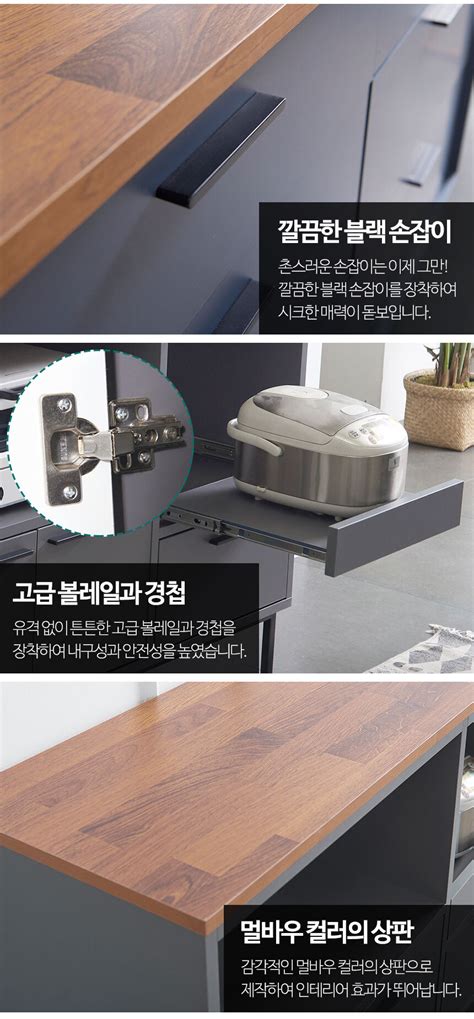 깔끔한 블랙 손잡이

촌스러운 손잡이는 이제 그만!
깔끔한 블랙 손잡이를 장착하여
시크한 매력이 돋보입니다.

고급 볼레일과 경첩

유격 없이 튼튼한 고급 볼레일과 경첩을
장착하여 내구성과 안전성을 높였습니다.

멀바우 컬러의 상판

감각적인 멀바우 컬러의 상판으로
제작하여 인테리어 효과가 뛰어납니다.