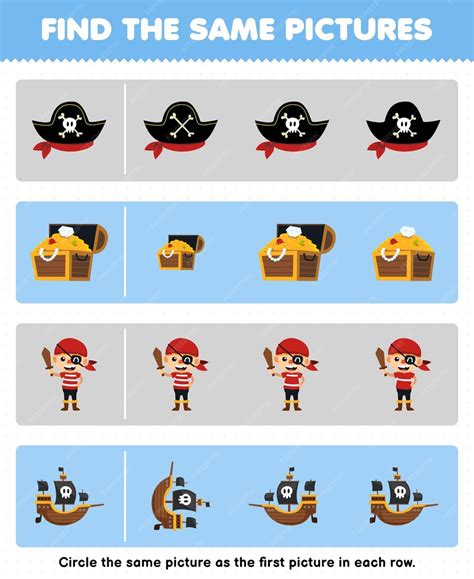 FIND THE SAME PICTURES

Circle the same picture as the first picture in each row.