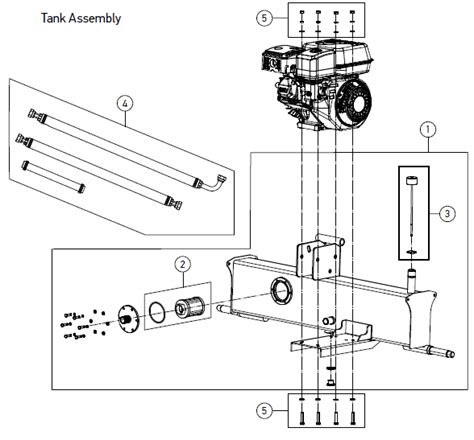 Tank Assembly

5

4

1

3

2

5